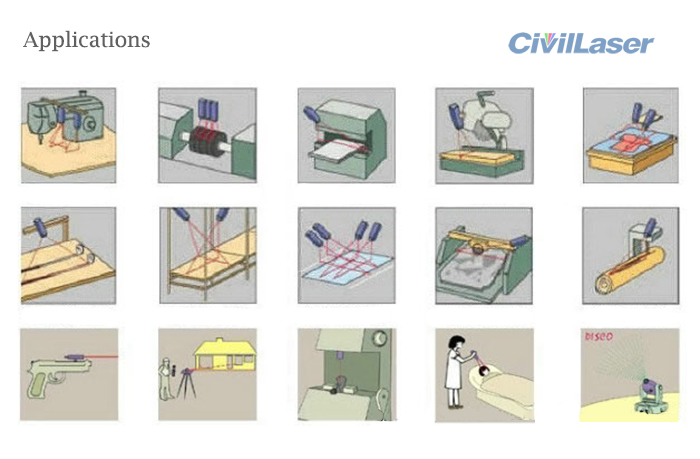 Applications

CivilLaser

DISCO